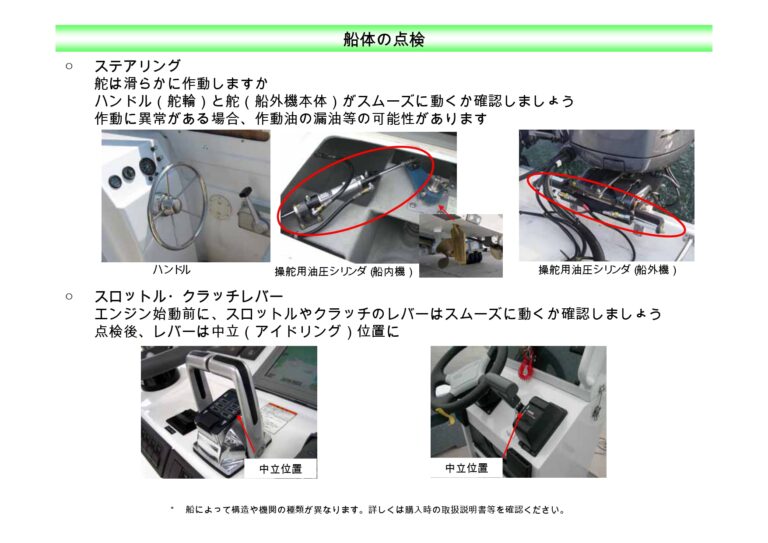 船体の点検

○ ステアリング
舵は滑らかに作動しますか
ハンドル（舵輪）と舵（船外機本体）がスムーズに動くか確認しましょう
作動に異常がある場合、作動油の漏油等の可能性があります

ハンドル

操舵用油圧シリンダ（船内機）

操舵用油圧シリンダ（船外機）

○ スロットル・クラッチレバー
エンジン始動前に、スロットルやクラッチのレバーはスムーズに動くか確認しましょう
点検後、レバーは中立（アイドリング）位置に

中立位置

中立位置

＊ 船によって構造や機関の種類が異なります。詳しくは購入時の取扱説明書等を確認ください。